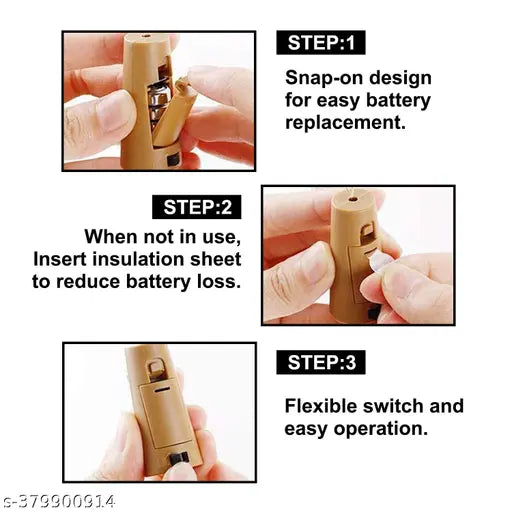 STEP:1

Snap-on design for easy battery replacement.

STEP:2

When not in use, Insert insulation sheet to reduce battery loss.

STEP:3

Flexible switch and easy operation.

s-379900914